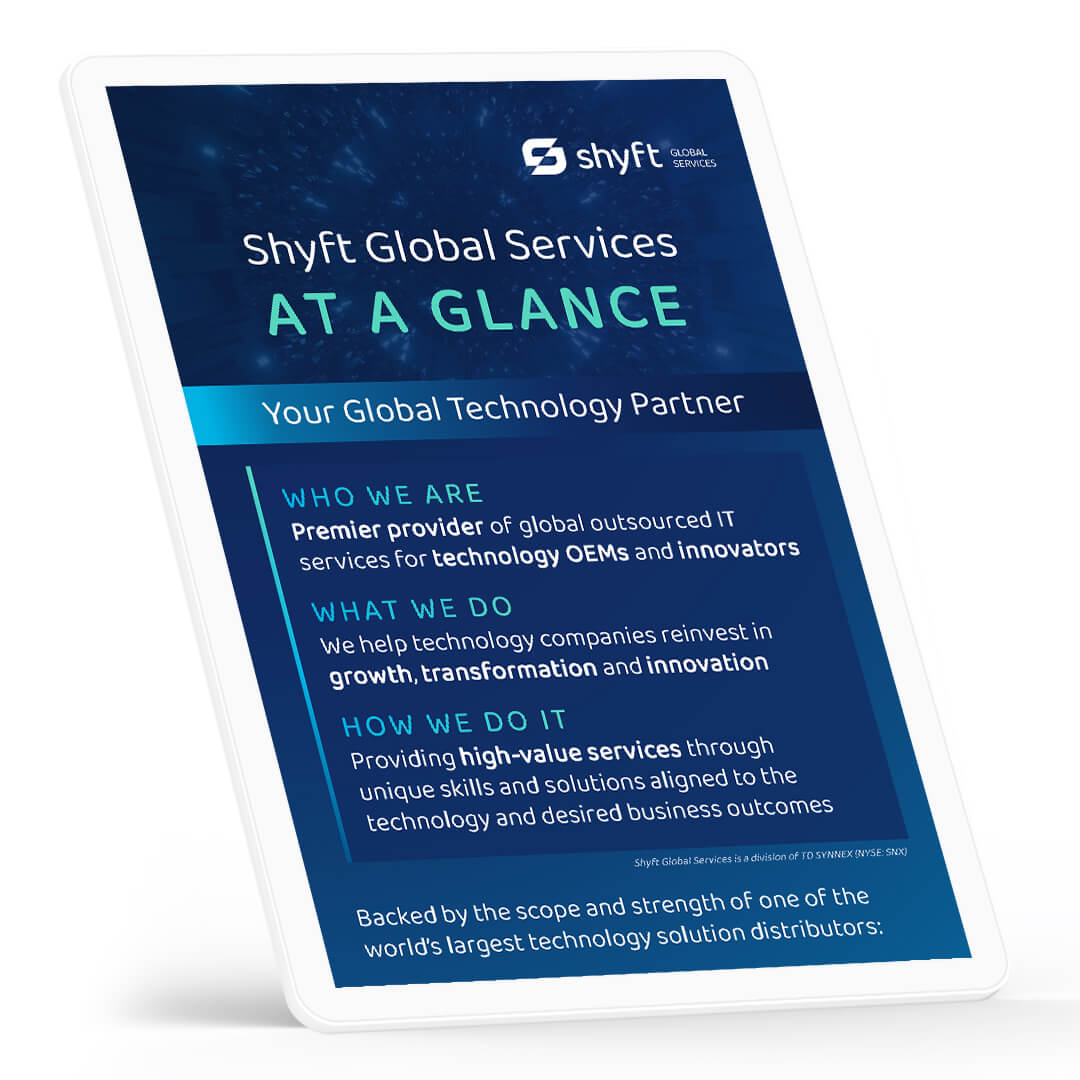 shyft GLOBAL SERVICES

Shyft Global Services
AT A GLANCE

Your Global Technology Partner

WHO WE ARE
Premier provider of global outsourced IT services for technology OEMs and innovators

WHAT WE DO
We help technology companies reinvest in growth, transformation and innovation

HOW WE DO IT
Providing high-value services through unique skills and solutions aligned to the technology and desired business outcomes

Shyft Global Services is a division of TD SYNNEX (NYSE: SNX)

Backed by the scope and strength of one of the world's largest technology solution distributors: